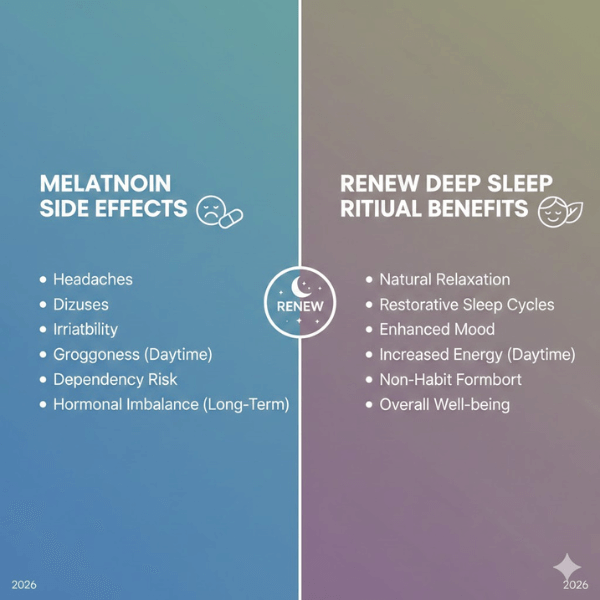 MELATNOIN SIDE EFFECTS

• Headaches
• Dizuses
• Irriatbility
• Groggoness (Daytime)
• Dependency Risk
• Hormonal Imbalance (Long-Term)

RENEW

RENEW DEEP SLEEP RITIUAL BENEFITS

• Natural Relaxation
• Restorative Sleep Cycles
• Enhanced Mood
• Increased Energy (Daytime)
• Non-Habit Formbort
• Overall Well-being

2026

2026